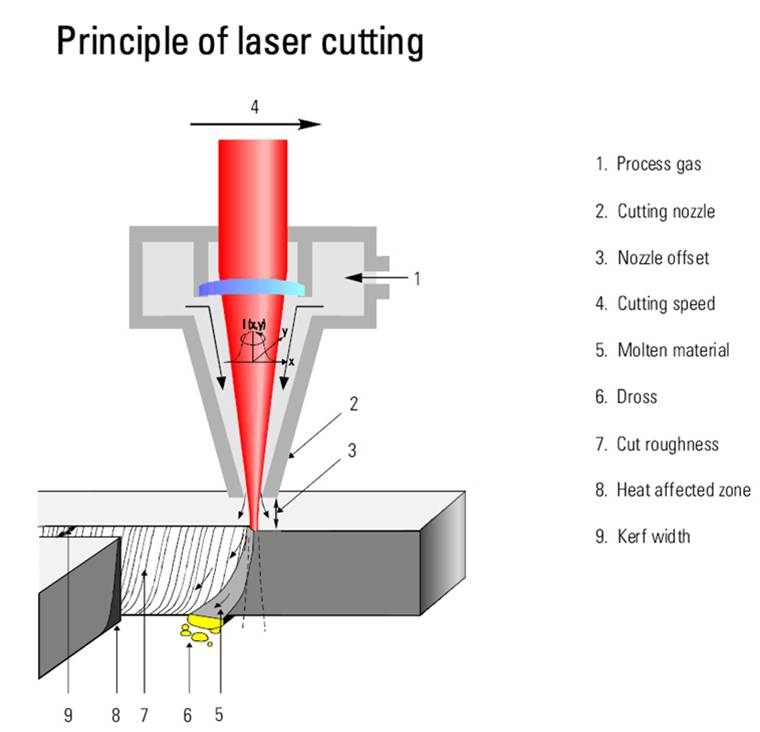 Principle of laser cutting

4

1

I (x,y)
y
x

2

3

9 8 7 6 5

1. Process gas

2. Cutting nozzle

3. Nozzle offset

4. Cutting speed

5. Molten material

6. Dross

7. Cut roughness

8. Heat affected zone

9. Kerf width